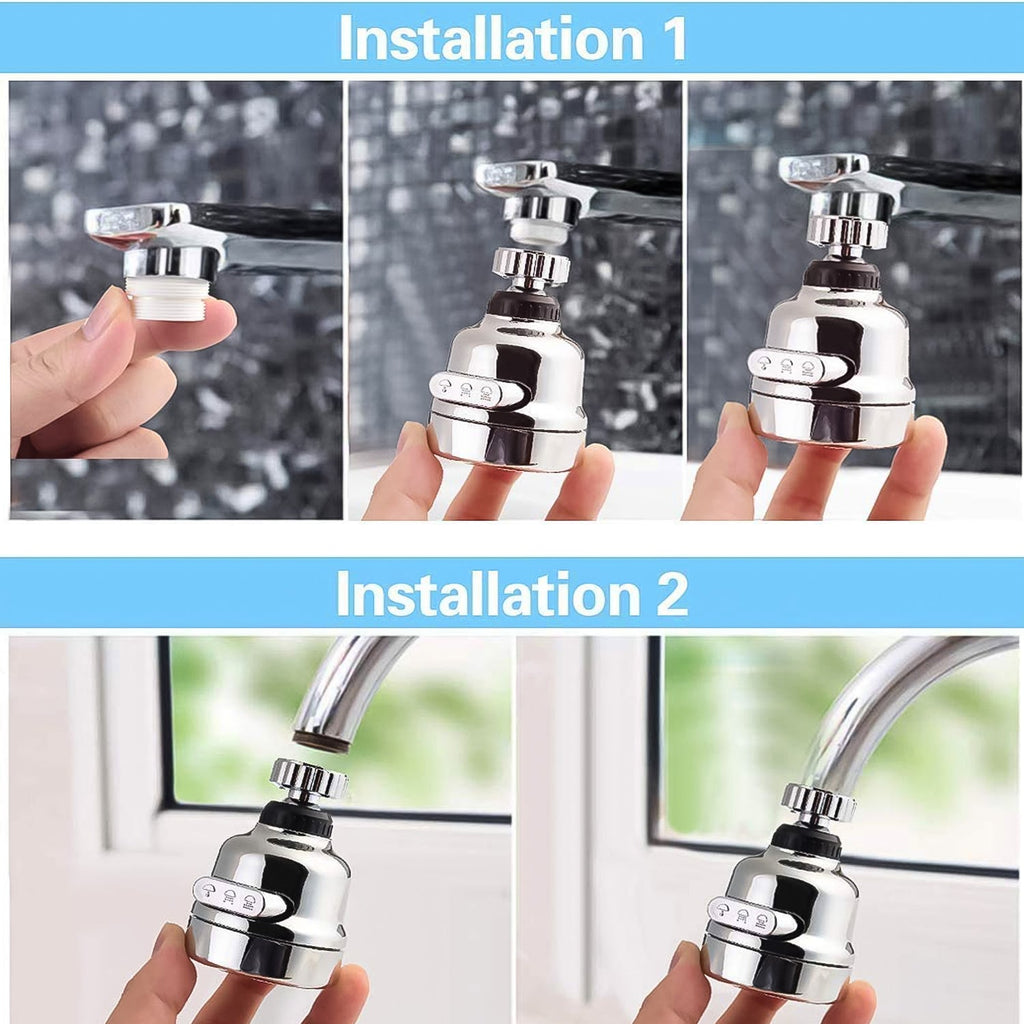 Installation 1

Installation 2